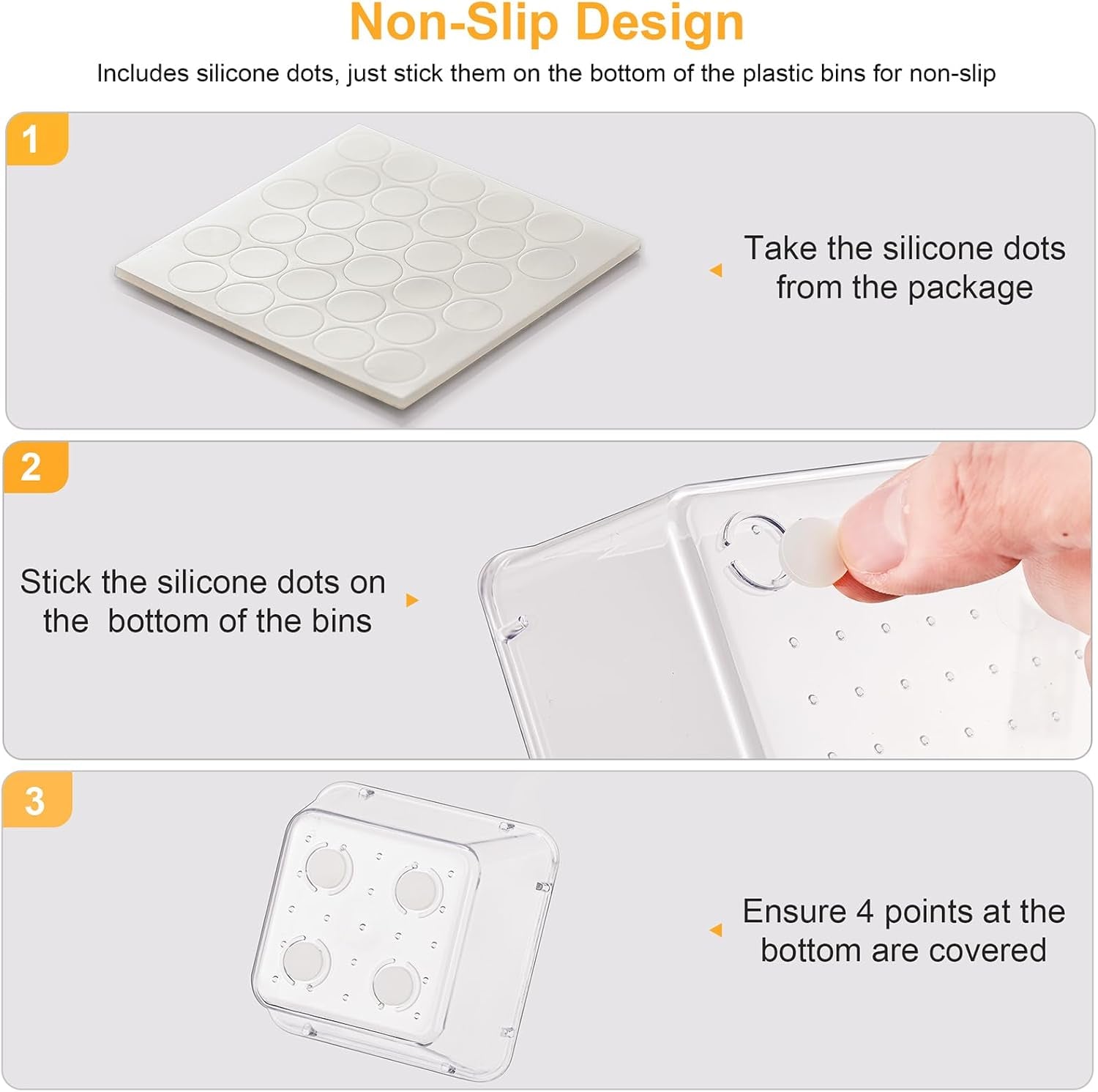 Non-Slip Design

Includes silicone dots, just stick them on the bottom of the plastic bins for non-slip

1

Take the silicone dots from the package

2

Stick the silicone dots on the  bottom of the bins

3

Ensure 4 points at the bottom are covered