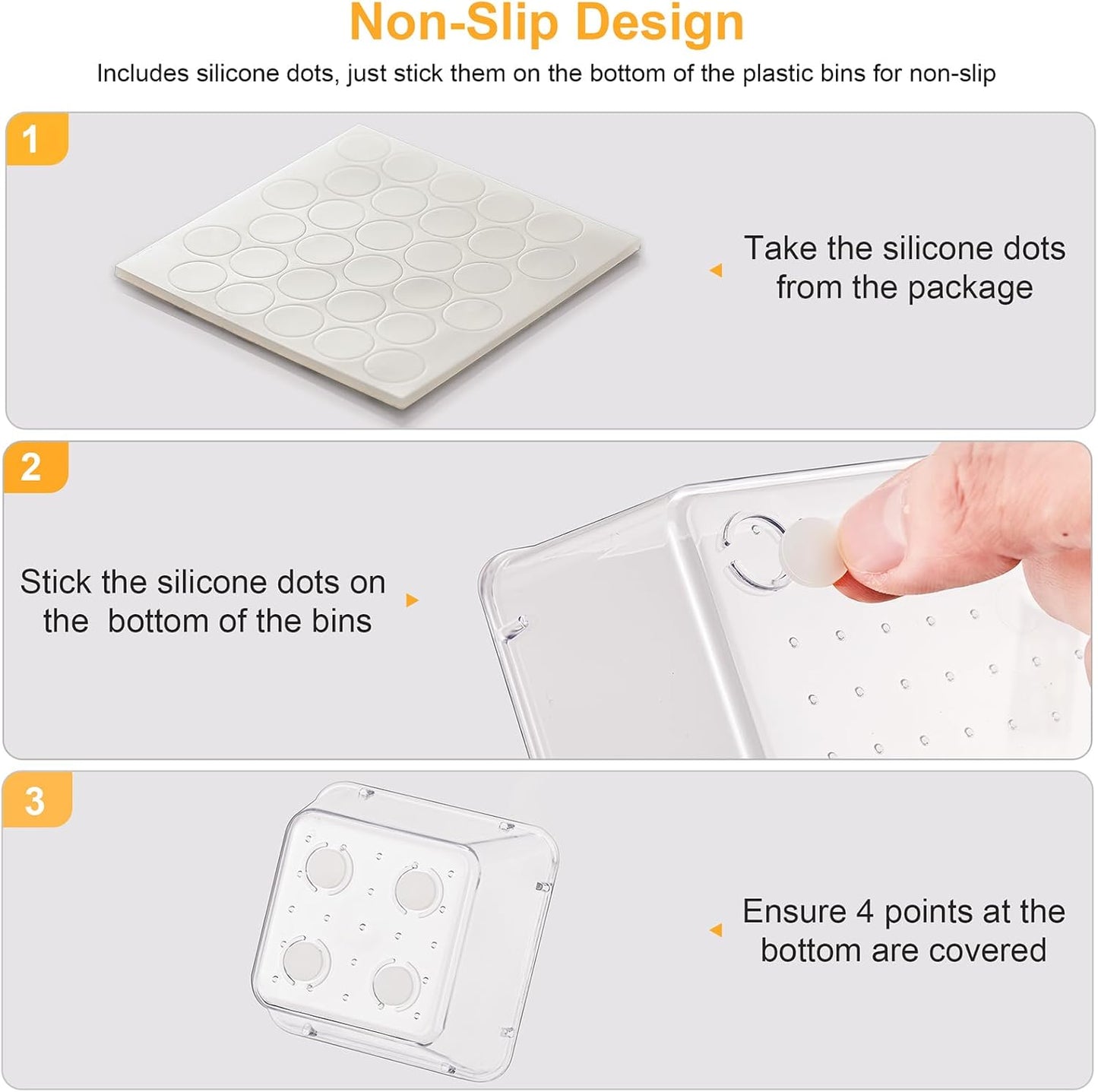 Non-Slip Design

Includes silicone dots, just stick them on the bottom of the plastic bins for non-slip

1

Take the silicone dots from the package

2

Stick the silicone dots on the  bottom of the bins

3

Ensure 4 points at the bottom are covered